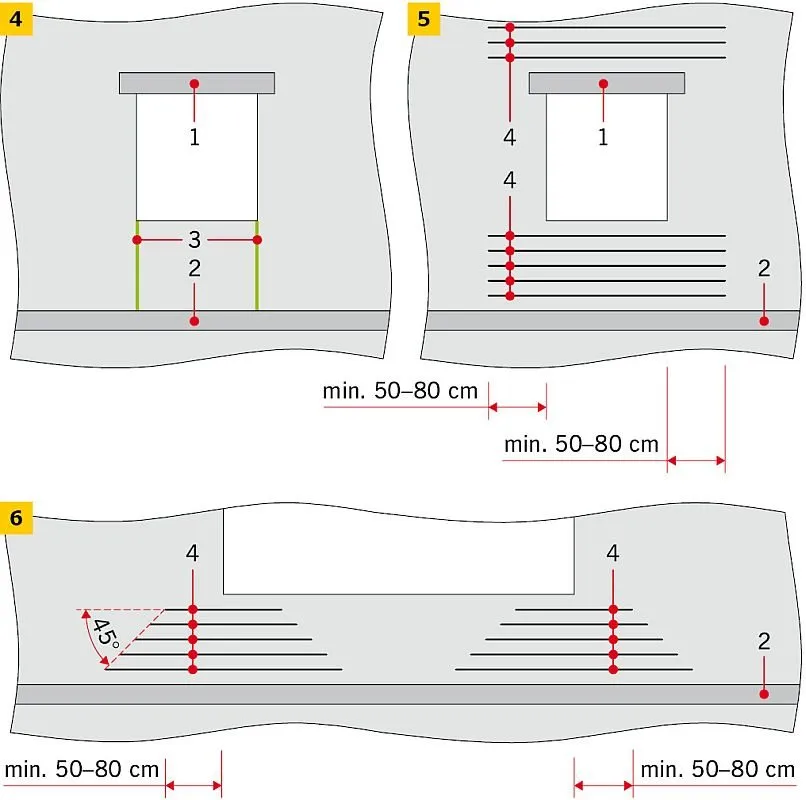 4

1

3

2

5

4

1

4

2

min. 50–80 cm

min. 50–80 cm

6

4

4

45°

2

min. 50–80 cm

min. 50–80 cm