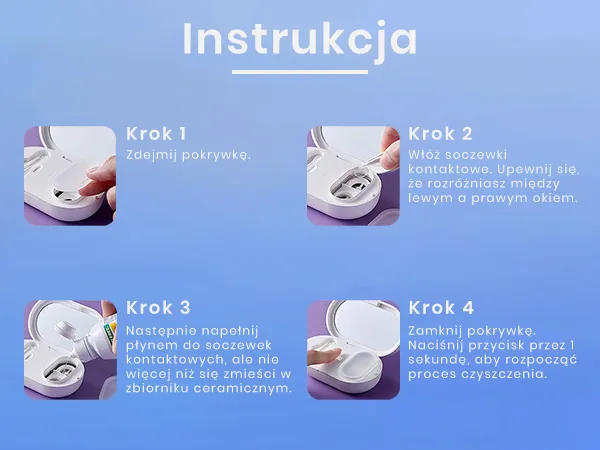 Instrukcja

Krok 1
Zdejmij pokrywkę.

Krok 2
Włóż soczewki kontaktowe. Upewnij się, że rozróżniasz między lewym a prawym okiem.

Krok 3
Następnie napełnij płynem do soczewek kontaktowych, ale nie więcej niż się zmieści w zbiorniku ceramicznym.

Krok 4
Zamknij pokrywkę. Naciśnij przycisk przez 1 sekundę, aby rozpocząć proces czyszczenia.