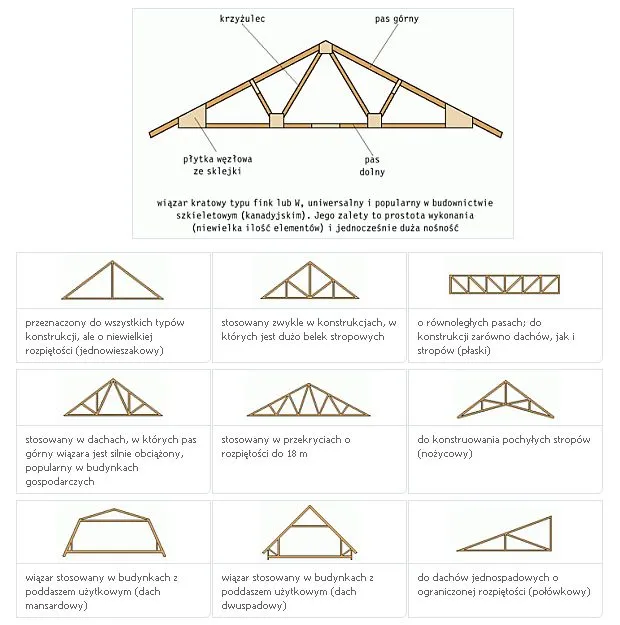 krzyżulec

pas górny

płytka węzłowa ze sklejki

pas dolny

wiązar kratowy typu fink lub W, uniwersalny i popularny w budownictwie szkieletowym (kanadyjskim). Jego zalety to prostota wykonania (niewielka ilość elementów) i jednocześnie duża nośność

przeznaczony do wszystkich typów konstrukcji, ale o niewielkiej rozpiętości (jednowieszakowy)

stosowany zwykle w konstrukcjach, w których jest dużo belek stropowych

o równoległych pasach; do konstrukcji zarówno dachów, jak i stropów (płaski)

stosowany w dachach, w których pas górny wiązara jest silnie obciążony, popularny w budynkach gospodarczych

stosowany w przekryciach o rozpiętości do 18 m

do konstruowania pochyłych stropów (nożycowy)

wiązar stosowany w budynkach z poddaszem użytkowym (dach mansardowy)

wiązar stosowany w budynkach z poddaszem użytkowym (dach dwuspadowy)

do dachów jednospadowych o ograniczonej rozpiętości (połówkowy)