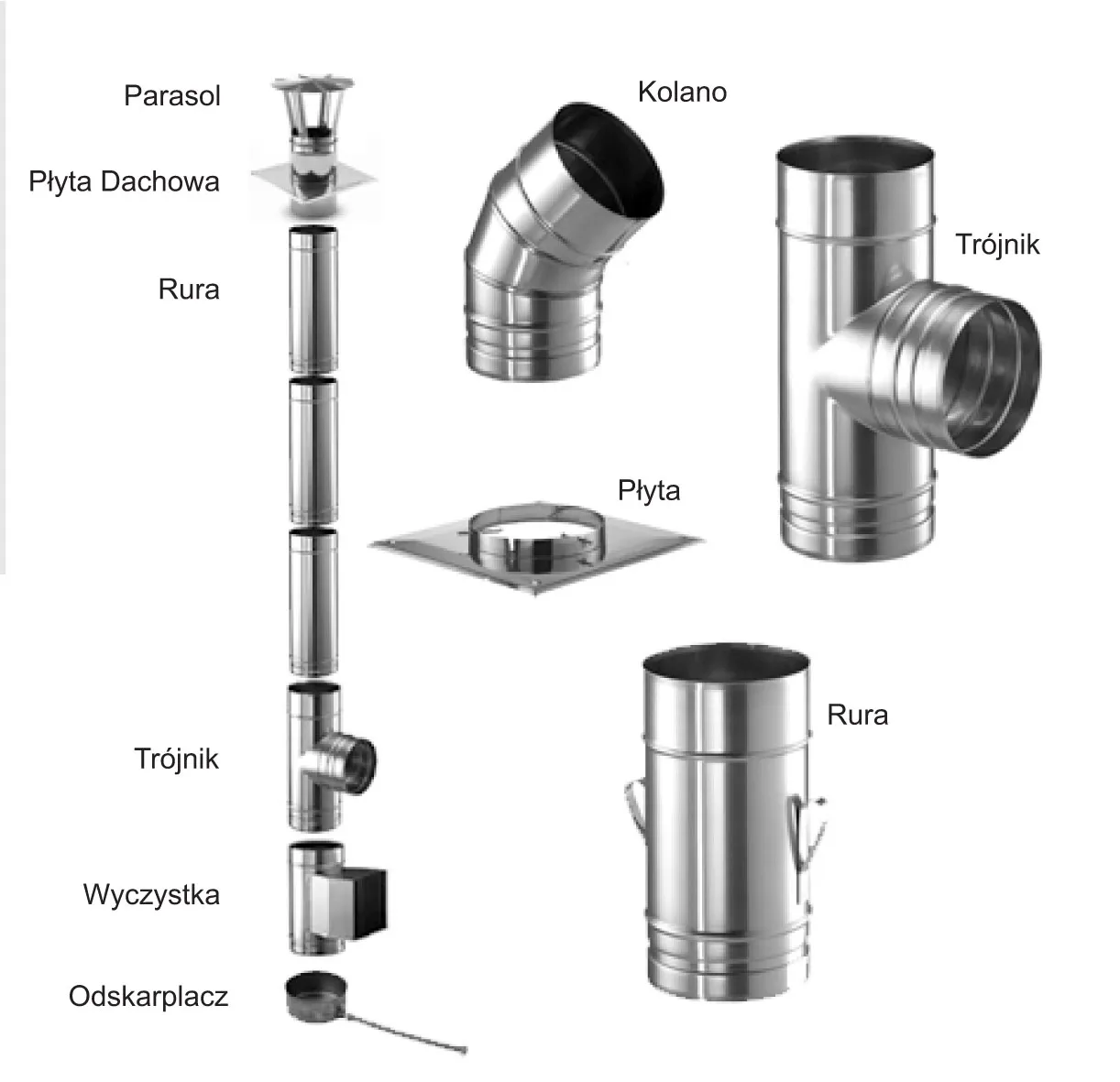 Parasol

Płyta Dachowa

Rura

Trójnik

Wyczystka

Odskarplacz

Kolano

Trójnik

Płyta

Rura